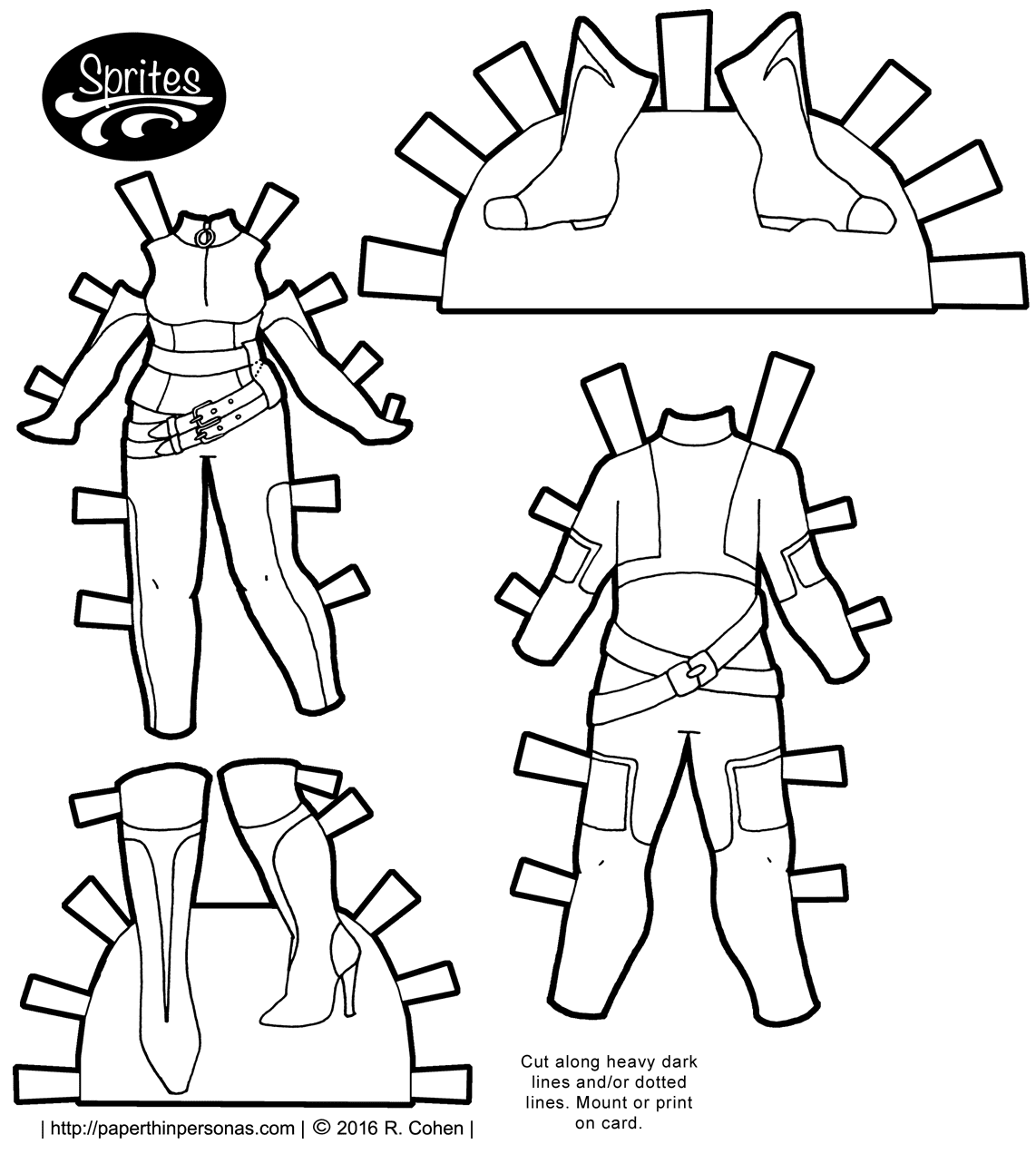 Sprites

Cut along heavy dark lines and/or dotted lines. Mount or print on card.

| http://paperthinpersonas.com | © 2016 R. Cohen |